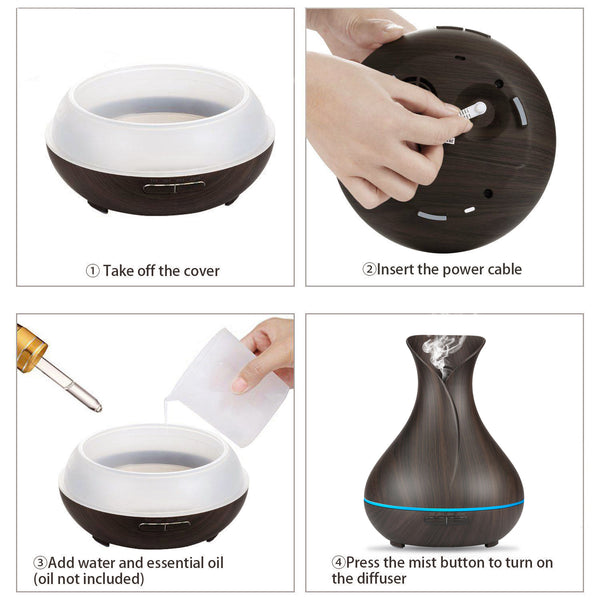 ① Take off the cover

②Insert the power cable

③Add water and essential oil (oil not included)

④Press the mist button to turn on the diffuser